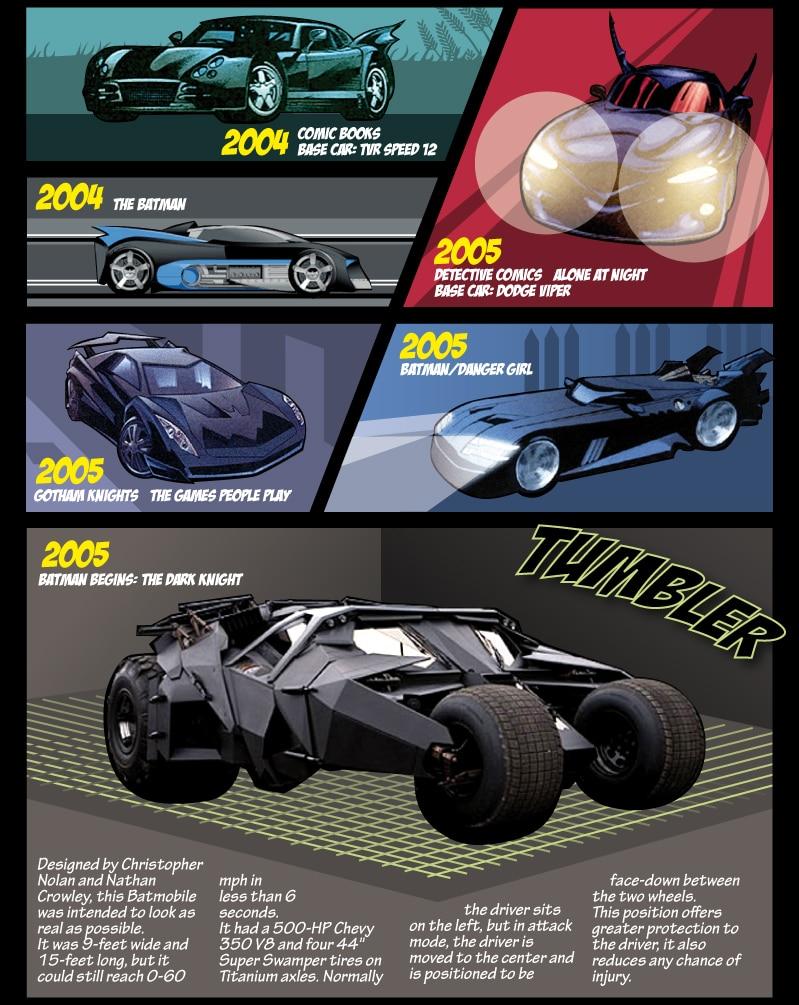 2004 COMIC BOOKS
BASE CAR: TVR SPEED 12

2004 THE BATMAN

2005
DETECTIVE COMICS ALONE AT NIGHT
BASE CAR: DODGE VIPER

2005
GOTHAM KNIGHTS THE GAMES PEOPLE PLAY

2005
BATMAN/DANGER GIRL

2005
BATMAN BEGINS: THE DARK KNIGHT

TUMBLER

Designed by Christopher Nolan and Nathan Crowley, this Batmobile was intended to look as real as possible.
It was 9-feet wide and 15-feet long, but it could still reach 0-60

mph in less than 6 seconds.
It had a 500-HP Chevy 350 V8 and four 44" Super Swamper tires on Titanium axles. Normally

the driver sits on the left, but in attack mode, the driver is moved to the center and is positioned to be

face-down between the two wheels.
This position offers greater protection to the driver, it also reduces any chance of injury.