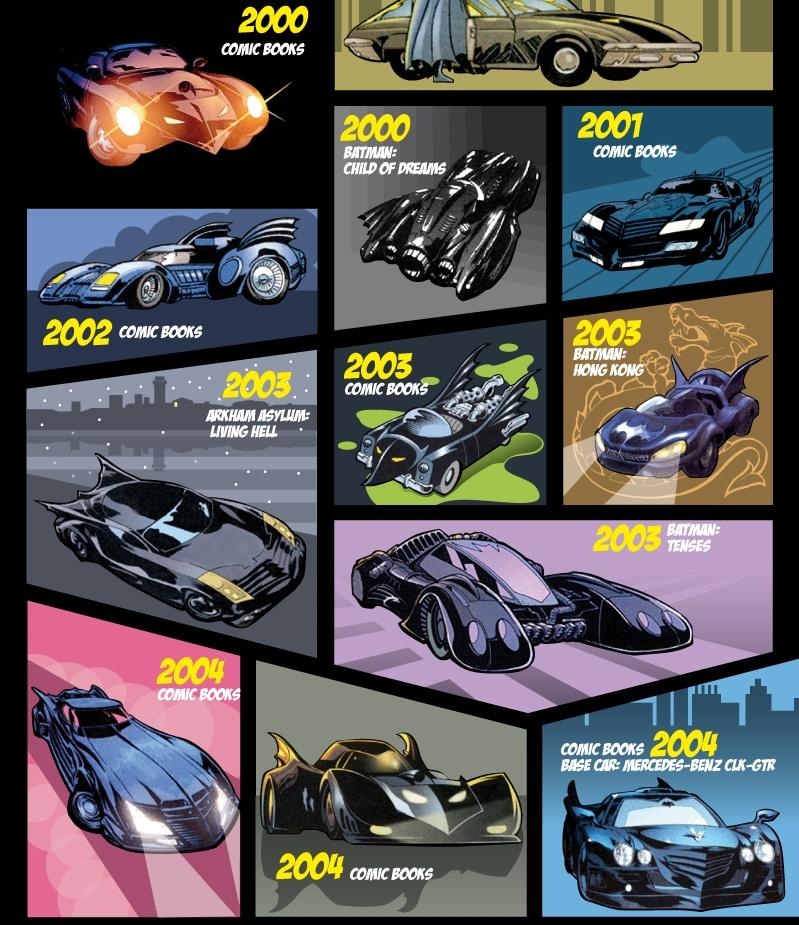 2000
COMIC BOOKS

2000
BATMAN:
CHILD OF DREAMS

2001
COMIC BOOKS

2002 COMIC BOOKS

2003
ARKHAM ASYLUM:
LIVING HELL

2003
COMIC BOOKS

2003
BATMAN:
HONG KONG

2003 BATMAN:
TENSES

2004
COMIC BOOKS

2004 COMIC BOOKS

COMIC BOOKS 2004
BASE CAR: MERCEDES-BENZ CLK-GTR