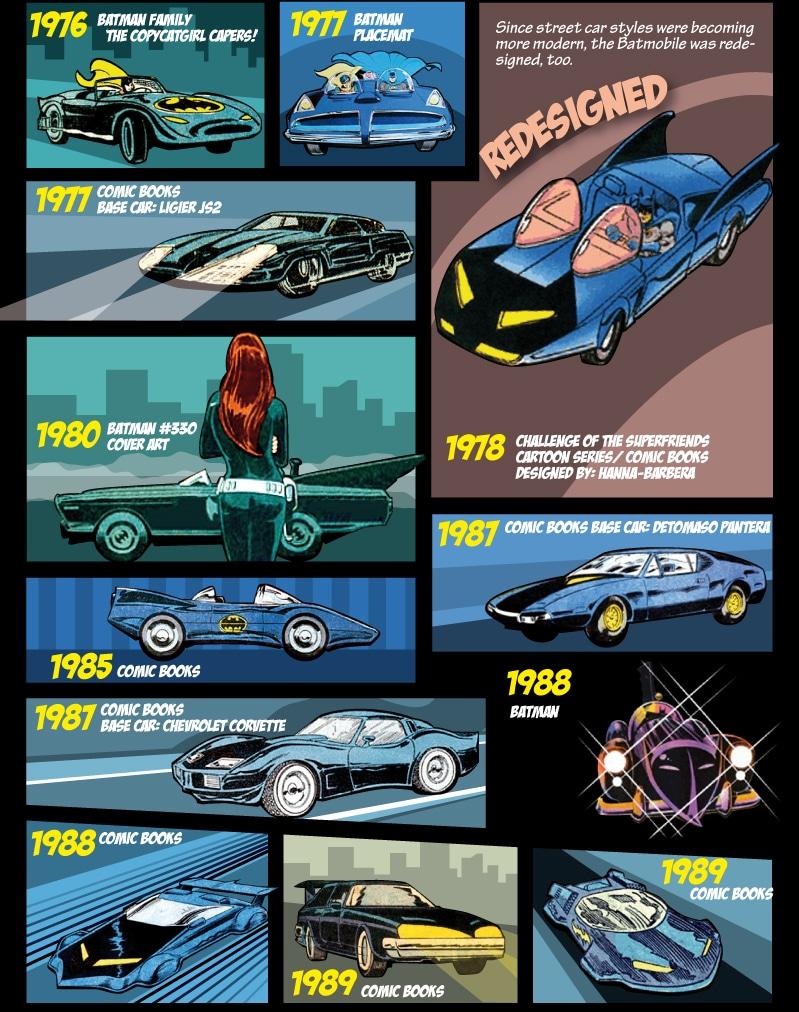 1976 BATMAN FAMILY THE COPYCATGIRL CAPERS!

1977 BATMAN PLACEMAT

Since street car styles were becoming more modern, the Batmobile was redesigned, too.

REDESIGNED

1977 COMIC BOOKS BASE CAR: LIGIER JS2

1980 BATMAN #330 COVER ART

1978 CHALLENGE OF THE SUPERFRIENDS CARTOON SERIES/ COMIC BOOKS DESIGNED BY: HANNA-BARBERA

1987 COMIC BOOKS BASE CAR: DETOMASO PANTERA

1985 COMIC BOOKS

1988 BATMAN

1987 COMIC BOOKS BASE CAR: CHEVROLET CORVETTE

1988 COMIC BOOKS

1989 COMIC BOOKS

1989 COMIC BOOKS