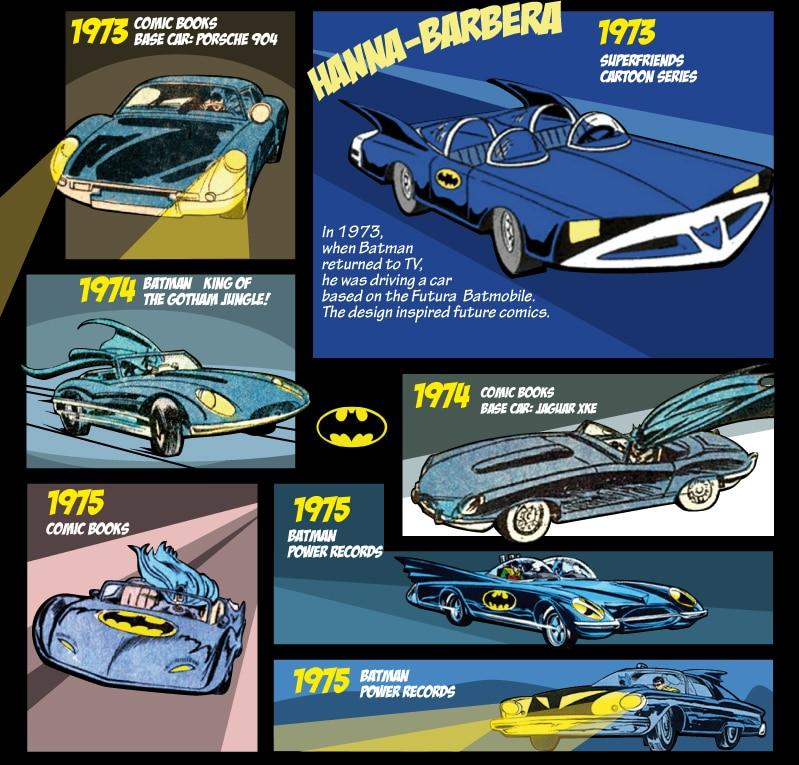 1973 COMIC BOOKS
BASE CAR: PORSCHE 904

HANNA-BARBERA

1973
SUPERFRIENDS
CARTOON SERIES

In 1973, when Batman returned to TV, he was driving a car based on the Futura Batmobile. The design inspired future comics.

1974 BATMAN KING OF THE GOTHAM JUNGLE!

1974 COMIC BOOKS
BASE CAR: JAGUAR XKE

1975
COMIC BOOKS

1975
BATMAN
POWER RECORDS

1975 BATMAN
POWER RECORDS